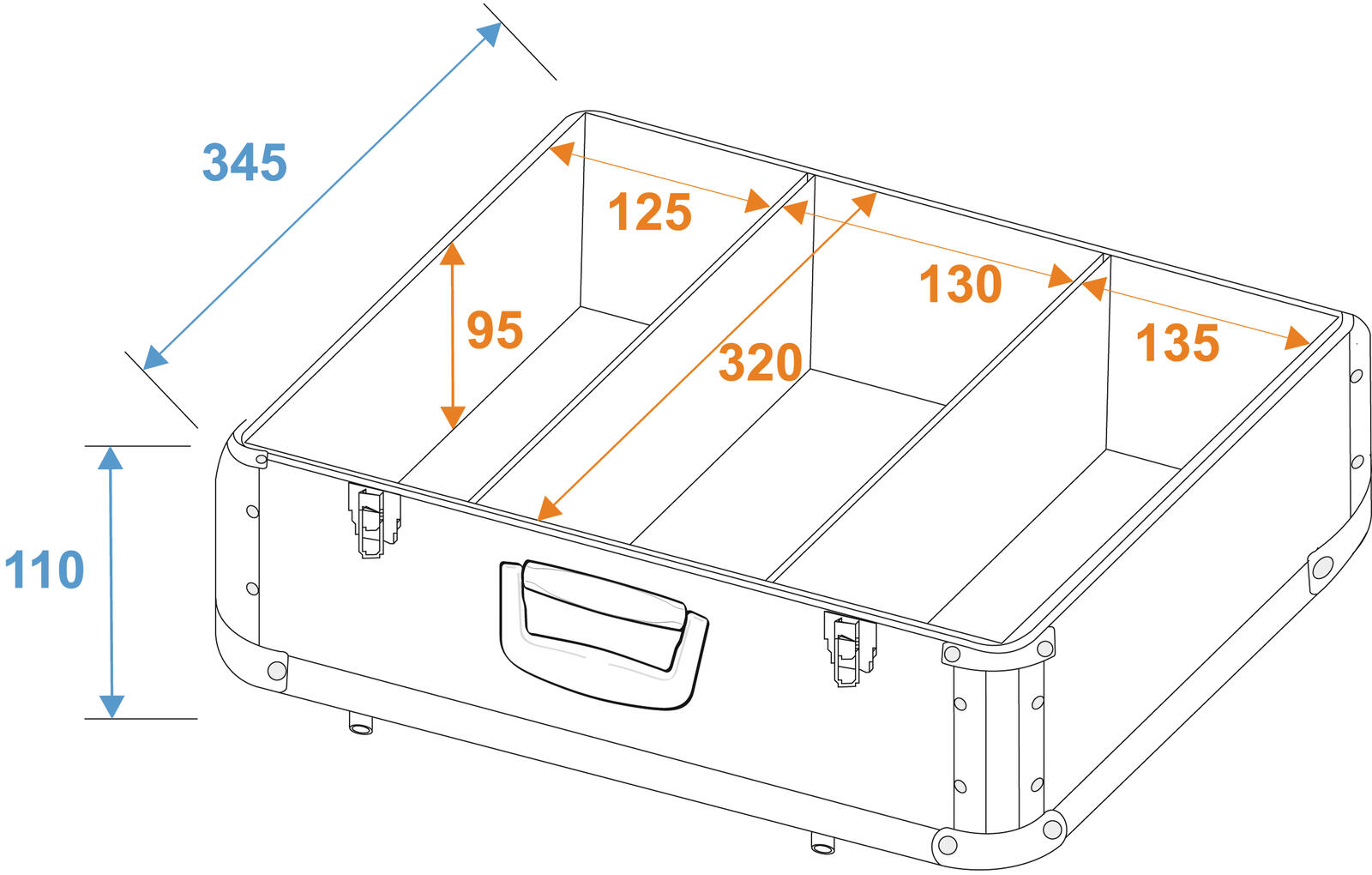 345
125
130
135
95
320
110